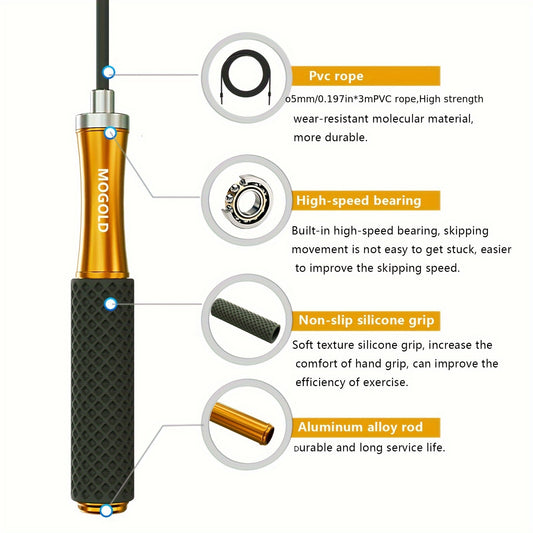 MOGOLD

Pvc rope

o5mm/0.197in*3mPVC rope,High strength wear-resistant molecular material, more durable.

High-speed bearing

Built-in high-speed bearing, skipping movement is not easy to get stuck, easier to improve the skipping speed.

Non-slip silicone grip

Soft texture silicone grip, increase the comfort of hand grip, can improve the efficiency of exercise.

Aluminum alloy rod

Durable and long service life.